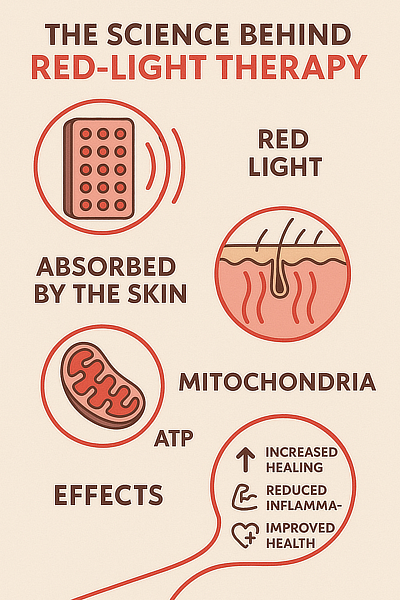 THE SCIENCE BEHIND
RED-LIGHT THERAPY

RED LIGHT

ABSORBED BY THE SKIN

MITOCHONDRIA

ATP

EFFECTS

INCREASED HEALING

REDUCED INFLAMMA-

IMPROVED HEALTH